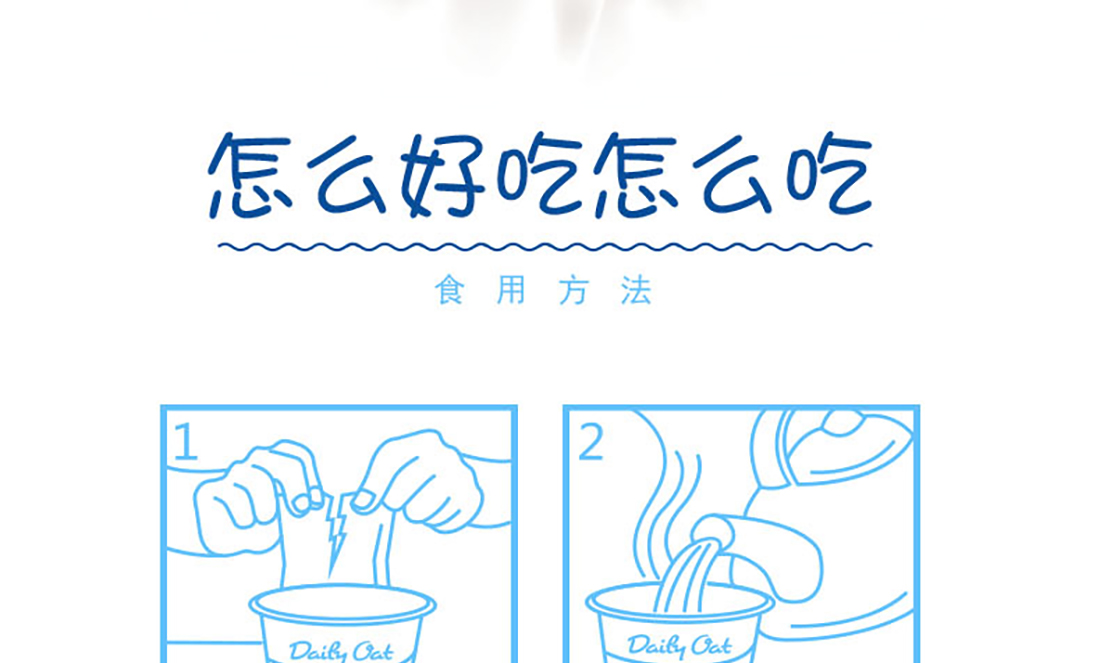 怎么好吃怎么吃

食用方法

1

Daily Oat

2

Daily Oat